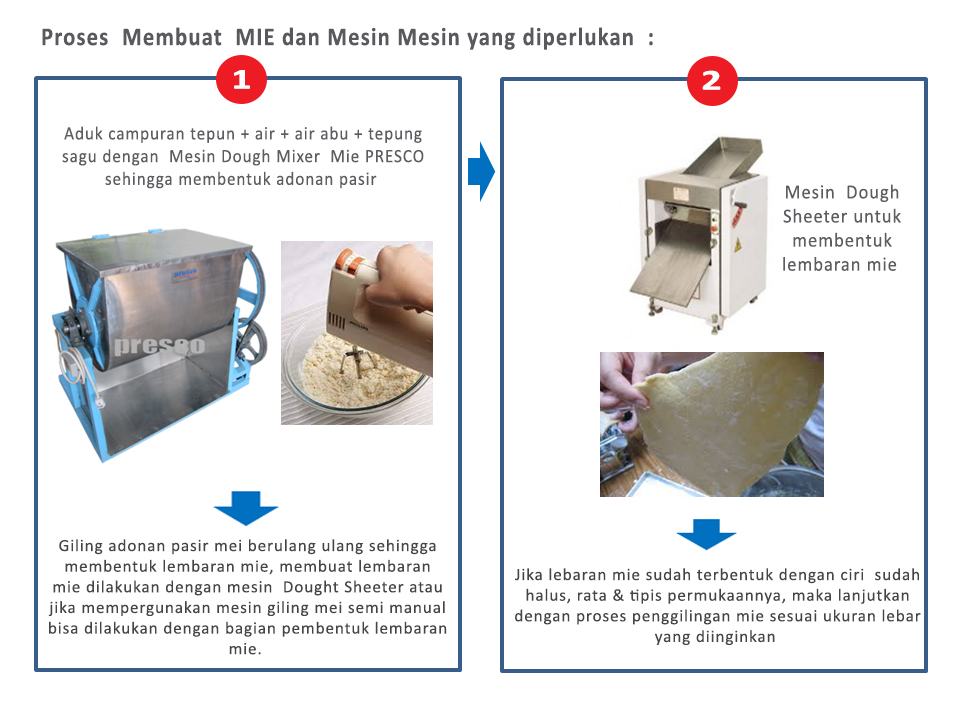 Proses Membuat MIE dan Mesin Mesin yang diperlukan :

1

Aduk campuran tepun + air + air abu + tepung sagu dengan Mesin Dough Mixer Mie PRESCO sehingga membentuk adonan pasir

presco

Giling adonan pasir mei berulang ulang sehingga membentuk lembaran mie, membuat lembaran mie dilakukan dengan mesin Dought Sheeter atau jika mempergunakan mesin giling mei semi manual bisa dilakukan dengan bagian pembentuk lembaran mie.

2

Mesin Dough Sheeter untuk membentuk lembaran mie

Jika lebaran mie sudah terbentuk dengan ciri sudah halus, rata & tipis permukaannya, maka lanjutkan dengan proses penggilingan mie sesuai ukuran lebar yang diinginkan