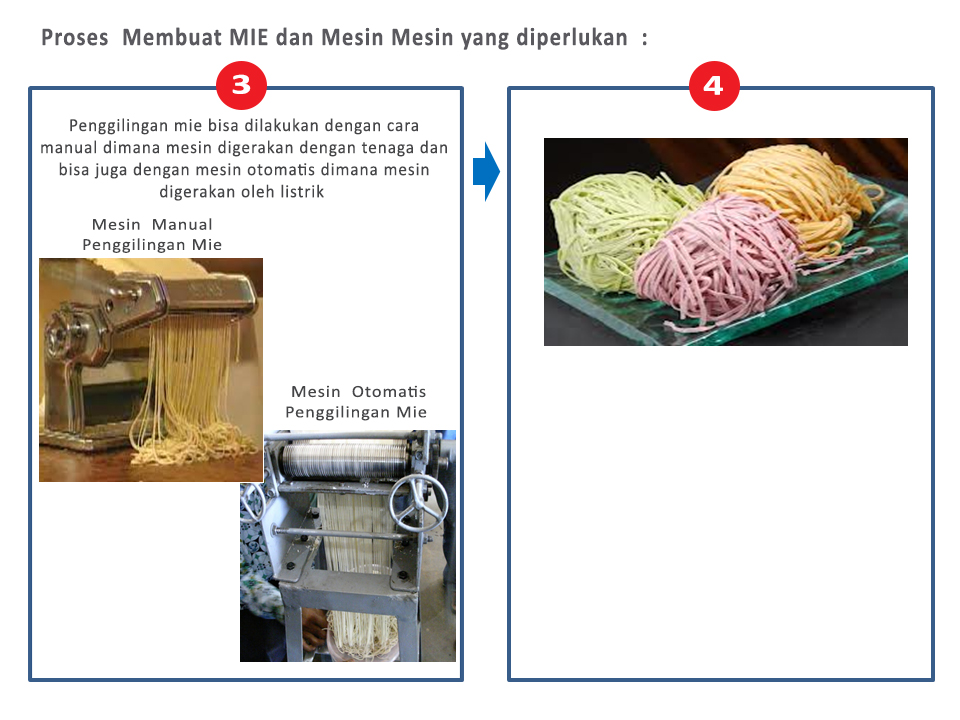 Proses Membuat MIE dan Mesin Mesin yang diperlukan :

3

Penggilingan mie bisa dilakukan dengan cara manual dimana mesin digerakan dengan tenaga dan bisa juga dengan mesin otomatis dimana mesin digerakan oleh listrik

Mesin Manual Penggilingan Mie

Mesin Otomatis Penggilingan Mie

4